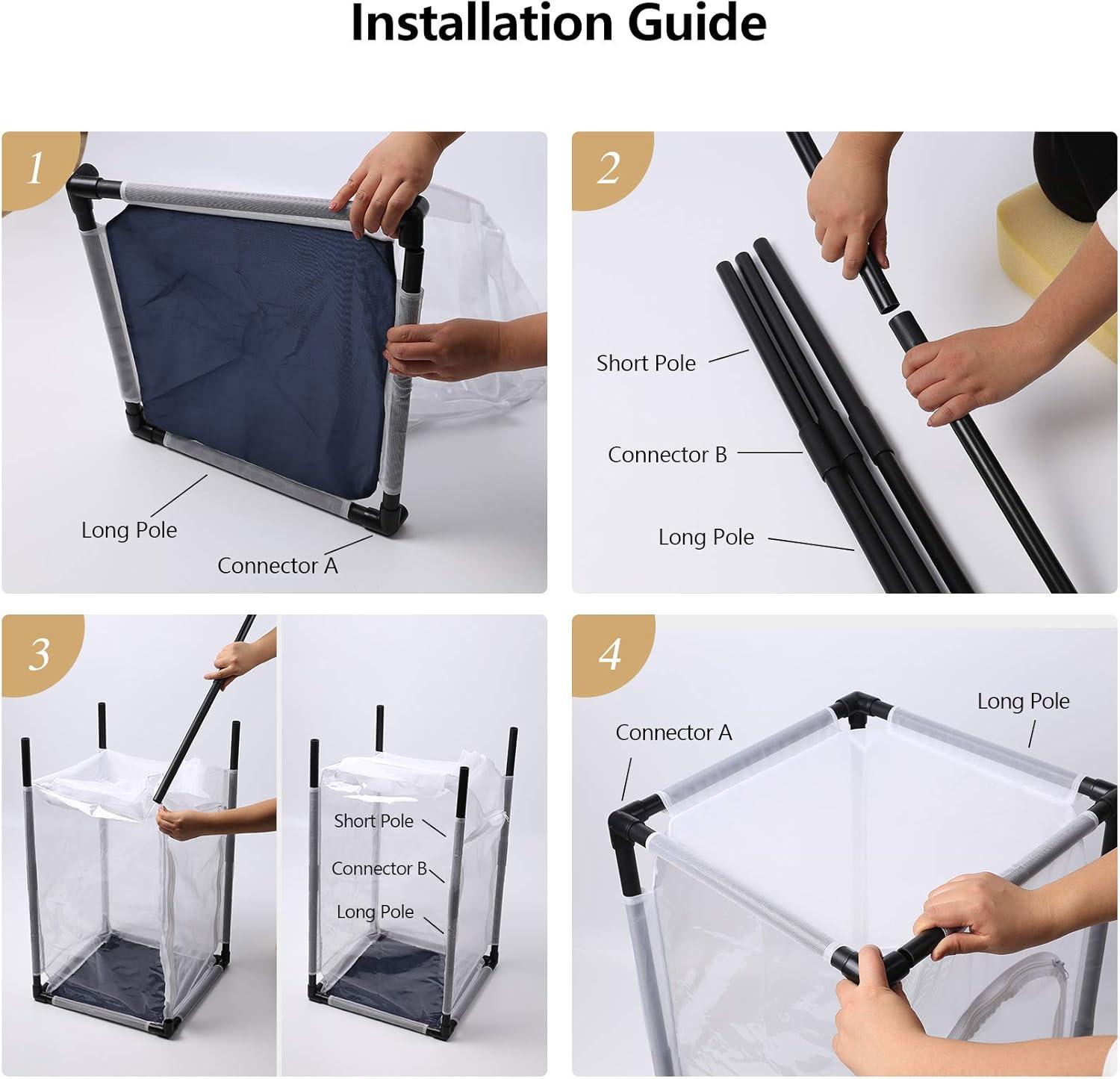 Installation Guide

1

Long Pole

Connector A

2

Short Pole

Connector B

Long Pole

3

Short Pole

Connector B

Long Pole

4

Connector A

Long Pole